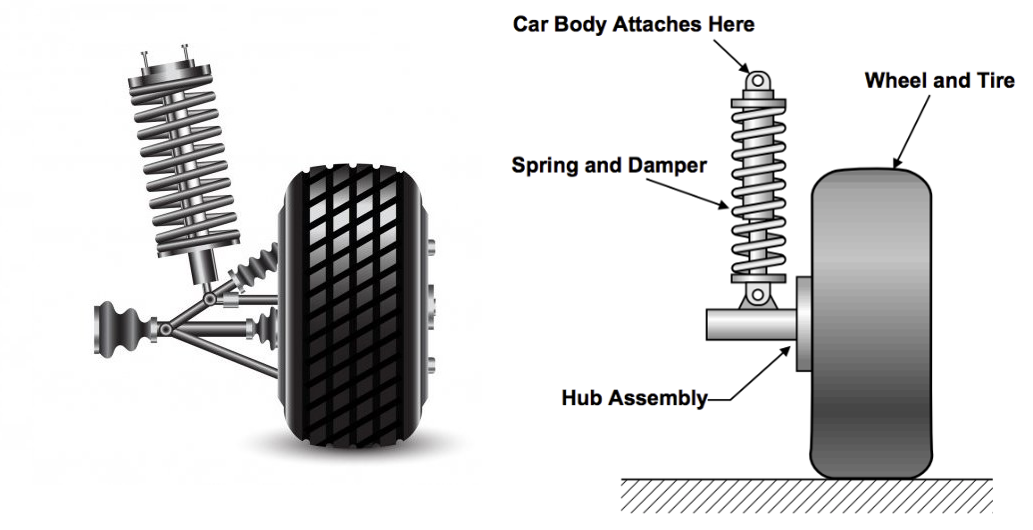 Car Body Attaches Here

Wheel and Tire

Spring and Damper

Hub Assembly