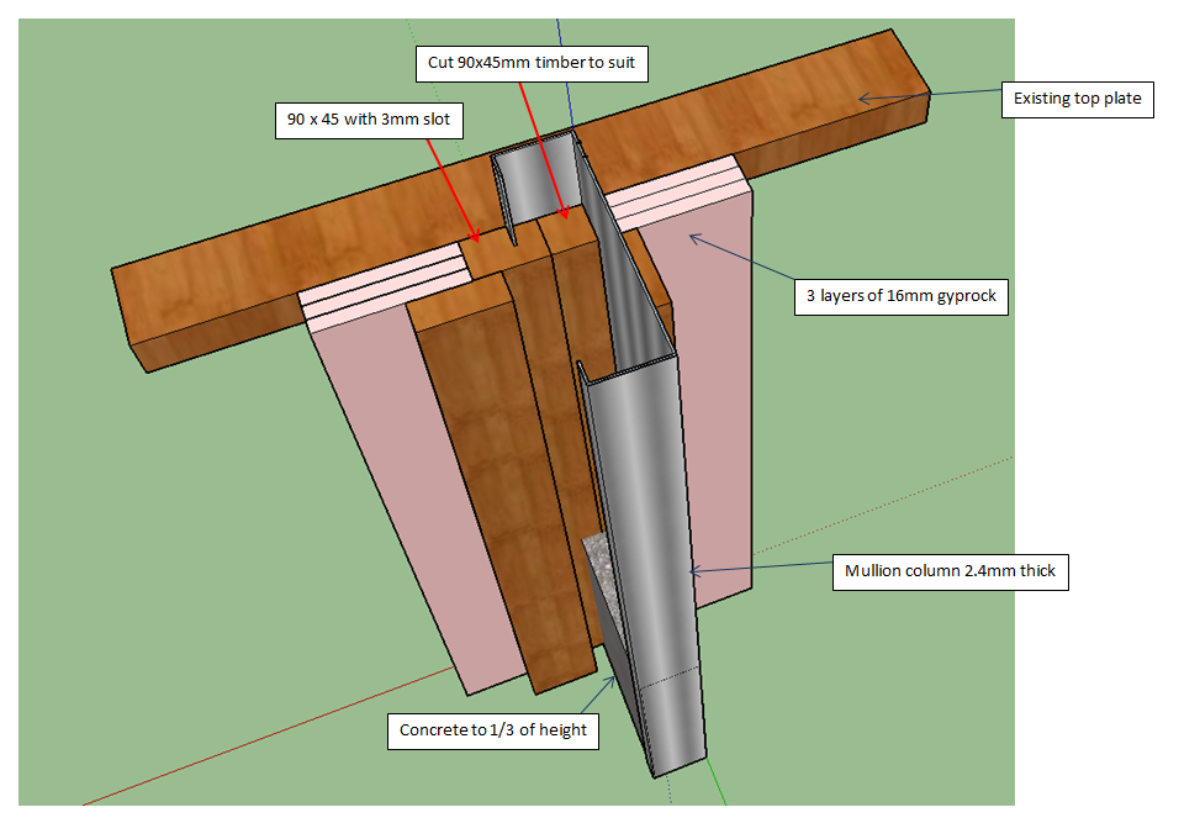 Cut 90x45mm timber to suit

90 x 45 with 3mm slot

Existing top plate

3 layers of 16mm gyprock

Mullion column 2.4mm thick

Concrete to 1/3 of height