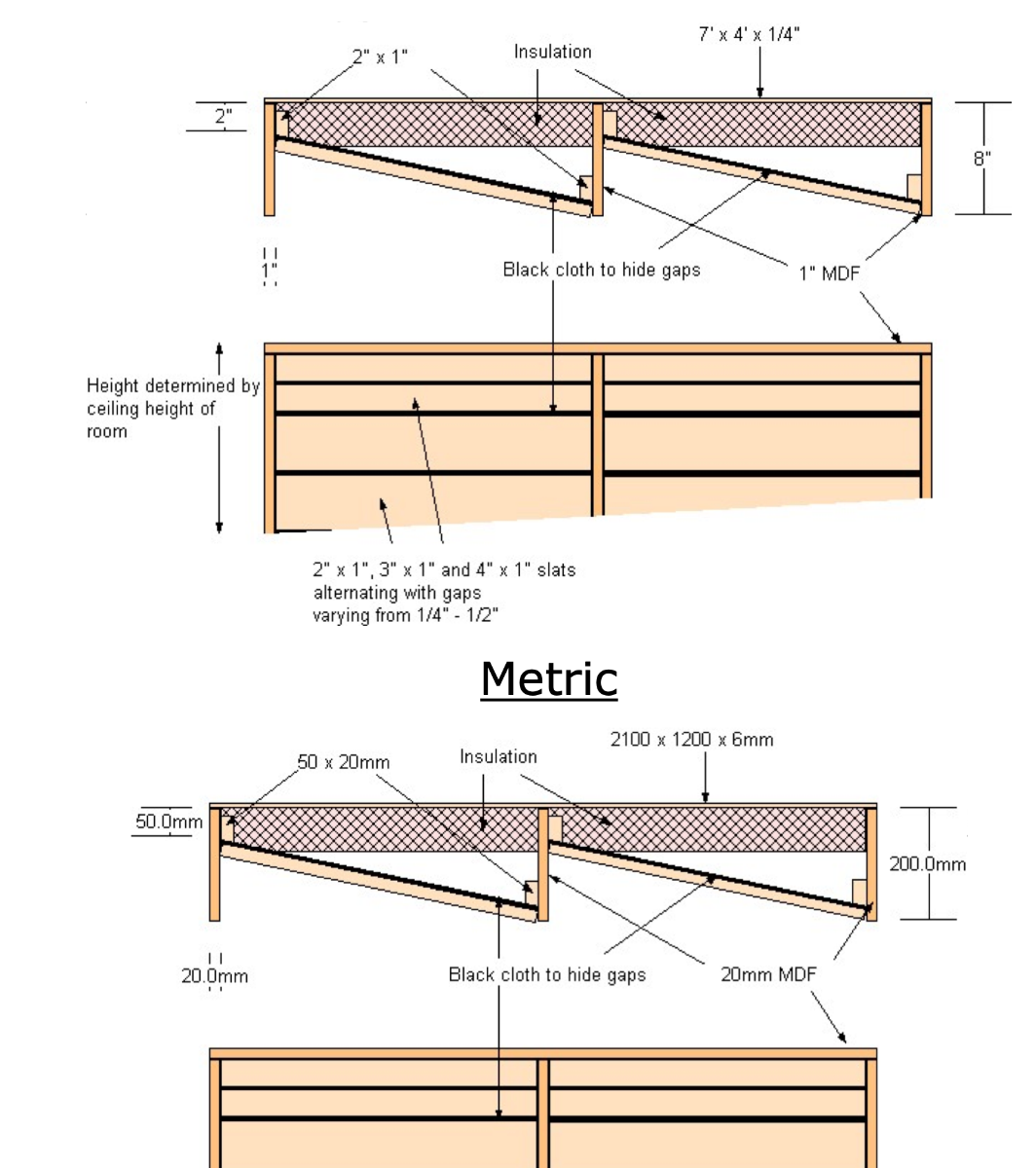 2" x 1"

Insulation

7' x 4' x 1/4"

2"

8"

1"

Black cloth to hide gaps

1" MDF

Height determined by ceiling height of room

2" x 1", 3" x 1" and 4" x 1" slats alternating with gaps varying from 1/4" - 1/2"

Metric

50 x 20mm

Insulation

2100 x 1200 x 6mm

50.0mm

200.0mm

20.0mm

Black cloth to hide gaps

20mm MDF